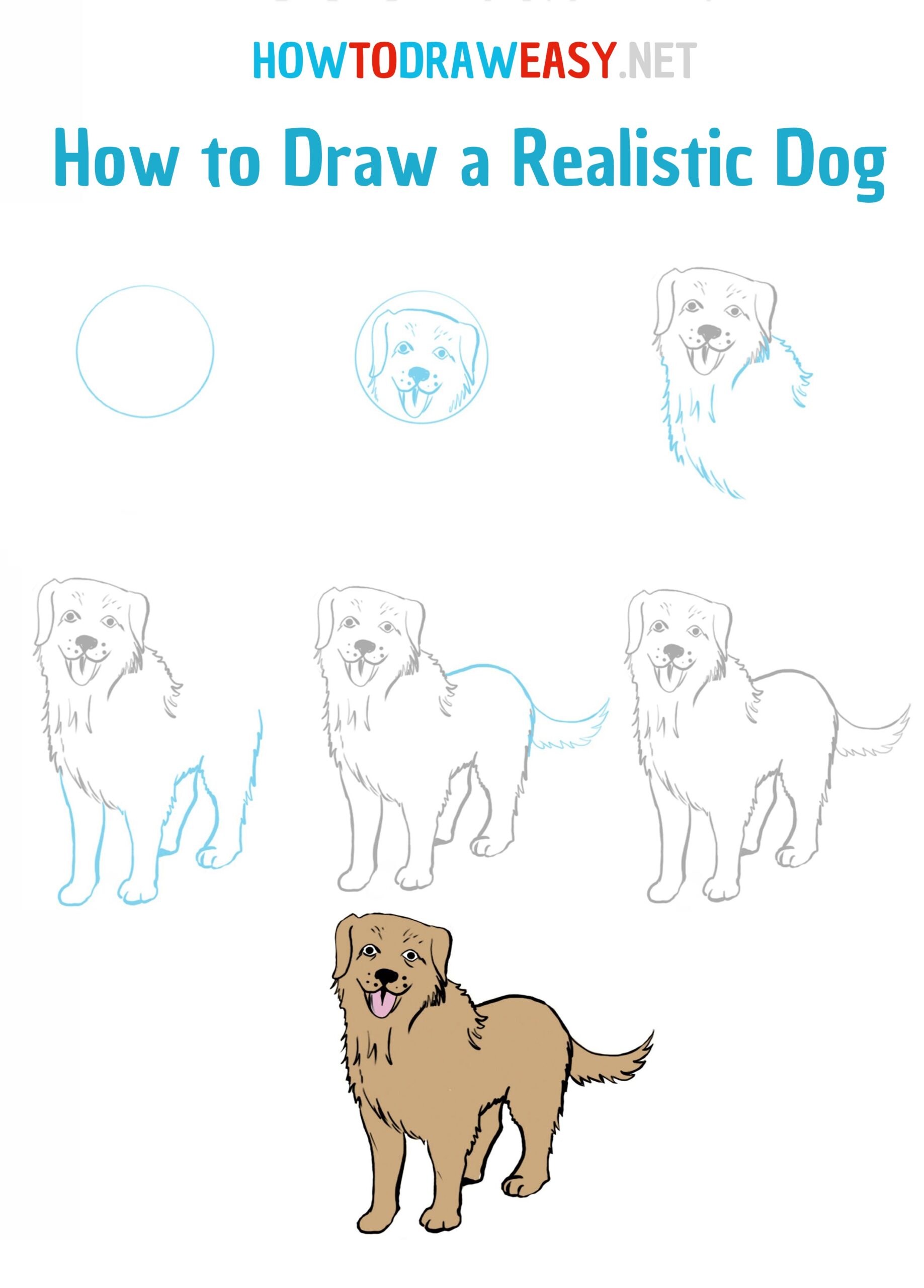 HOWTODRAWEASY.NET

How to Draw a Realistic Dog