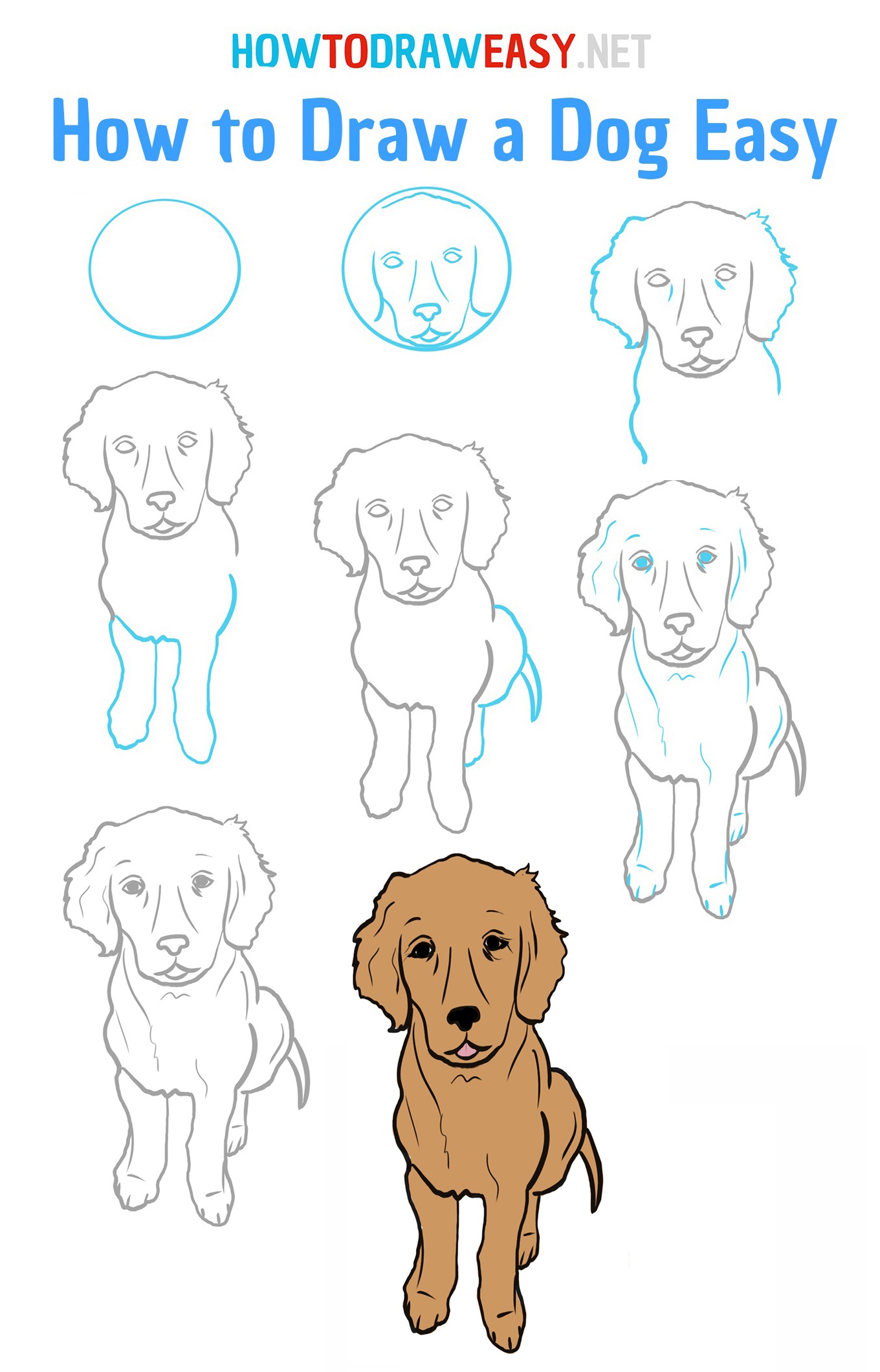 HOWTODRAWEASY.NET

How to Draw a Dog Easy