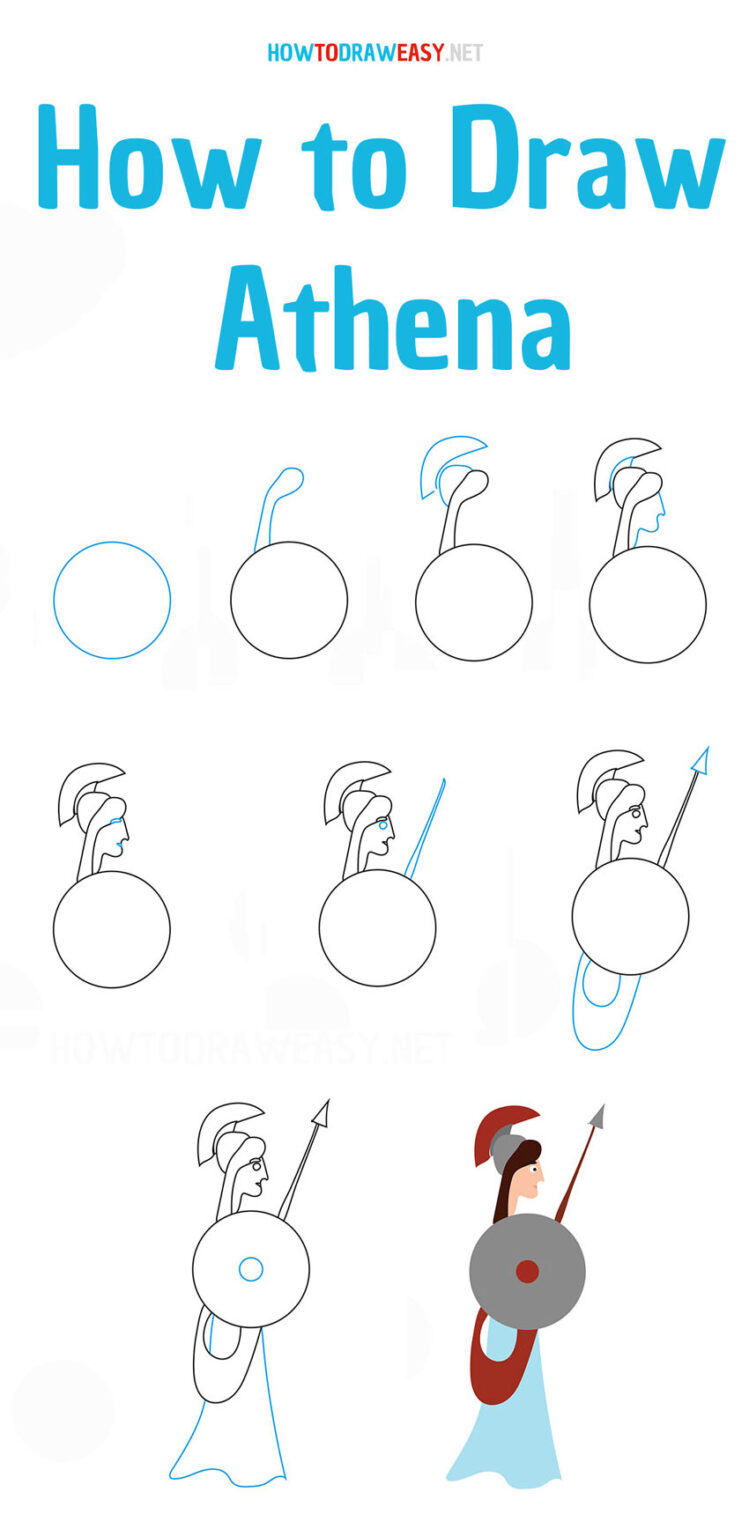 HOWTODRAWEASY.NET

How to Draw Athena

HOWTODRAWEASY.NET